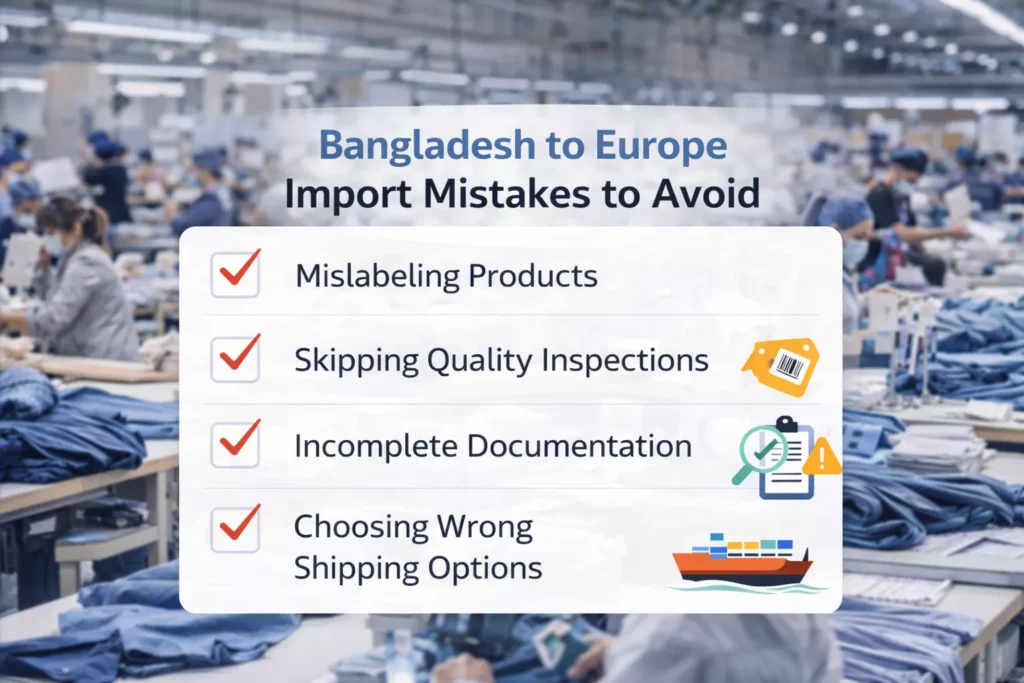 Bangladesh to Europe
Import Mistakes to Avoid

Mislabeling Products

Skipping Quality Inspections

Incomplete Documentation

Choosing Wrong Shipping Options